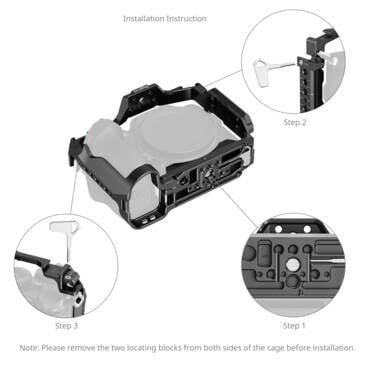 Installation Instruction

Step 2

Step 3

Step 1

Note: Please remove the two locating blocks from both sides of the cage before installation.